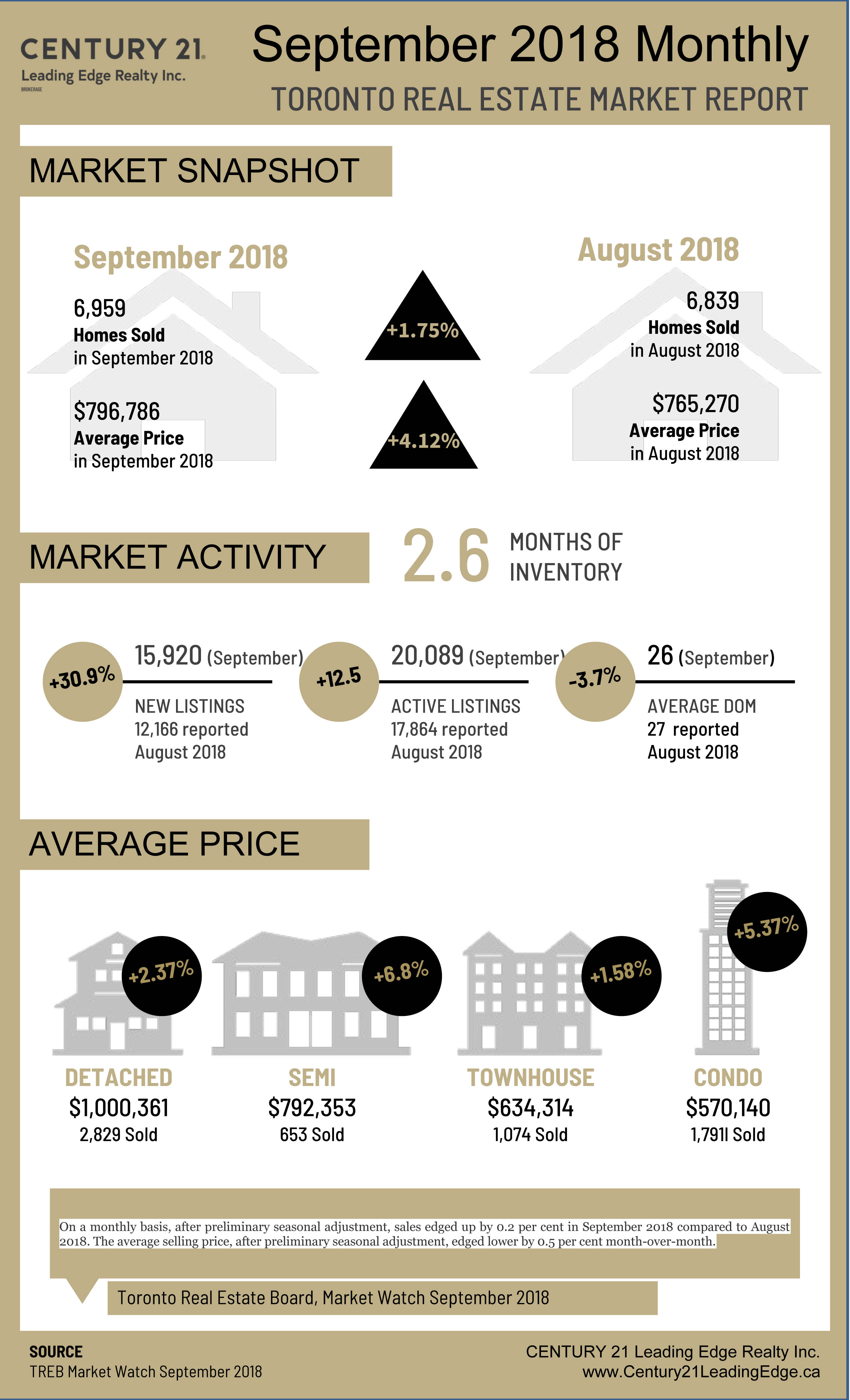 CENTURY 21.
Leading Edge Realty Inc.
BROKERAGE

September 2018 Monthly
TORONTO REAL ESTATE MARKET REPORT

MARKET SNAPSHOT

September 2018
6,959
Homes Sold
in September 2018

$796,786
Average Price
in September 2018

+1.75%

+4.12%

August 2018
6,839
Homes Sold
in August 2018

$765,270
Average Price
in August 2018

MARKET ACTIVITY

2.6 MONTHS OF INVENTORY

+30.9%
15,920 (September)
NEW LISTINGS
12,166 reported
August 2018

+12.5
20,089 (September)
ACTIVE LISTINGS
17,864 reported
August 2018

-3.7%
26 (September)
AVERAGE DOM
27 reported
August 2018

AVERAGE PRICE

+2.37%
DETACHED
$1,000,361
2,829 Sold

+6.8%
SEMI
$792,353
653 Sold

+1.58%
TOWNHOUSE
$634,314
1,074 Sold

+5.37%
CONDO
$570,140
1,791l Sold

On a monthly basis, after preliminary seasonal adjustment, sales edged up by 0.2 per cent in September 2018 compared to August 2018. The average selling price, after preliminary seasonal adjustment, edged lower by 0.5 per cent month-over-month.

Toronto Real Estate Board, Market Watch September 2018

SOURCE
TREB Market Watch September 2018

CENTURY 21 Leading Edge Realty Inc.
www.Century21LeadingEdge.ca